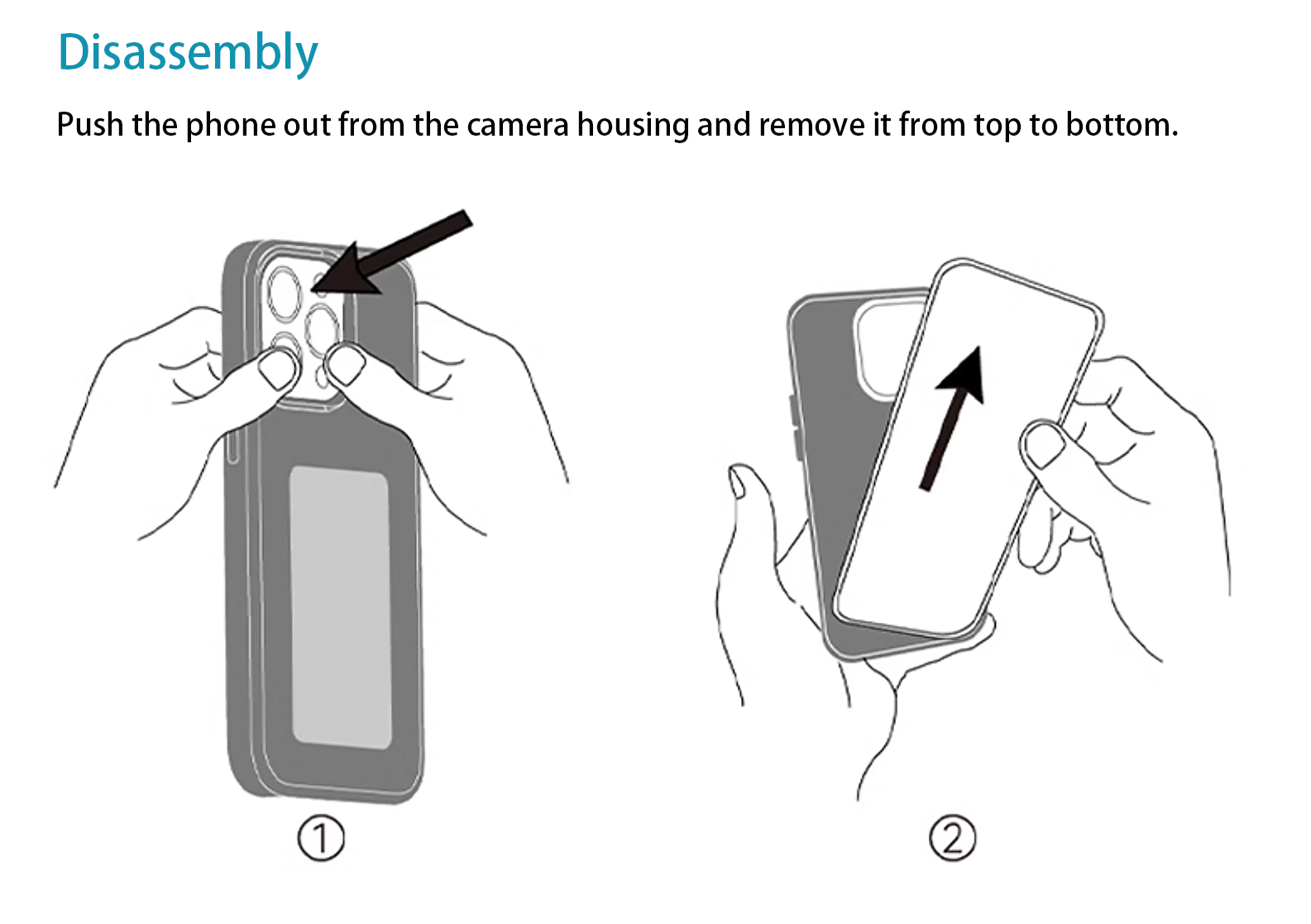 Disassembly

Push the phone out from the camera housing and remove it from top to bottom.

①

②