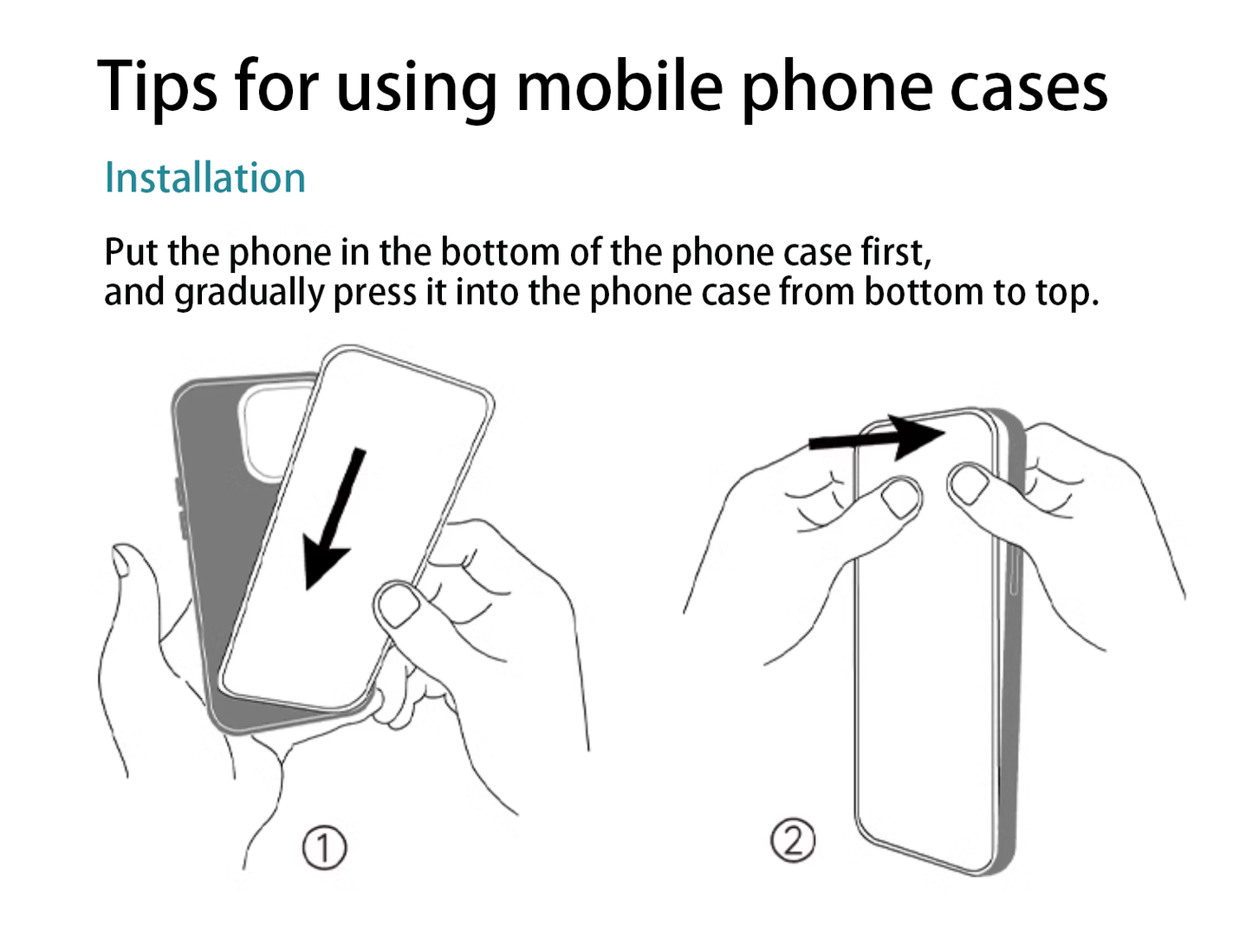 Tips for using mobile phone cases

Installation

Put the phone in the bottom of the phone case first, and gradually press it into the phone case from bottom to top.

①

②